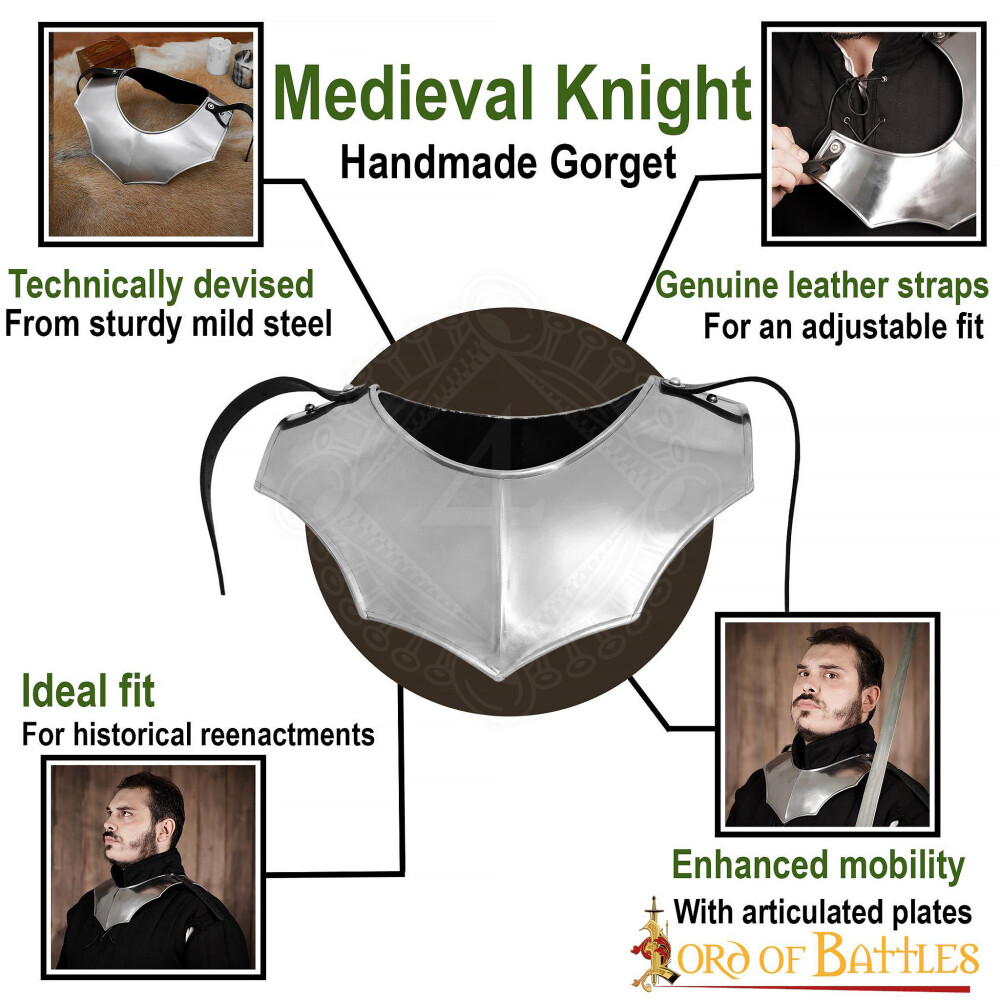 Medieval Knight
Handmade Gorget

Technically devised
From sturdy mild steel

Genuine leather straps
For an adjustable fit

Ideal fit
For historical reenactments

Enhanced mobility
With articulated plates

LORD OF BATTLES